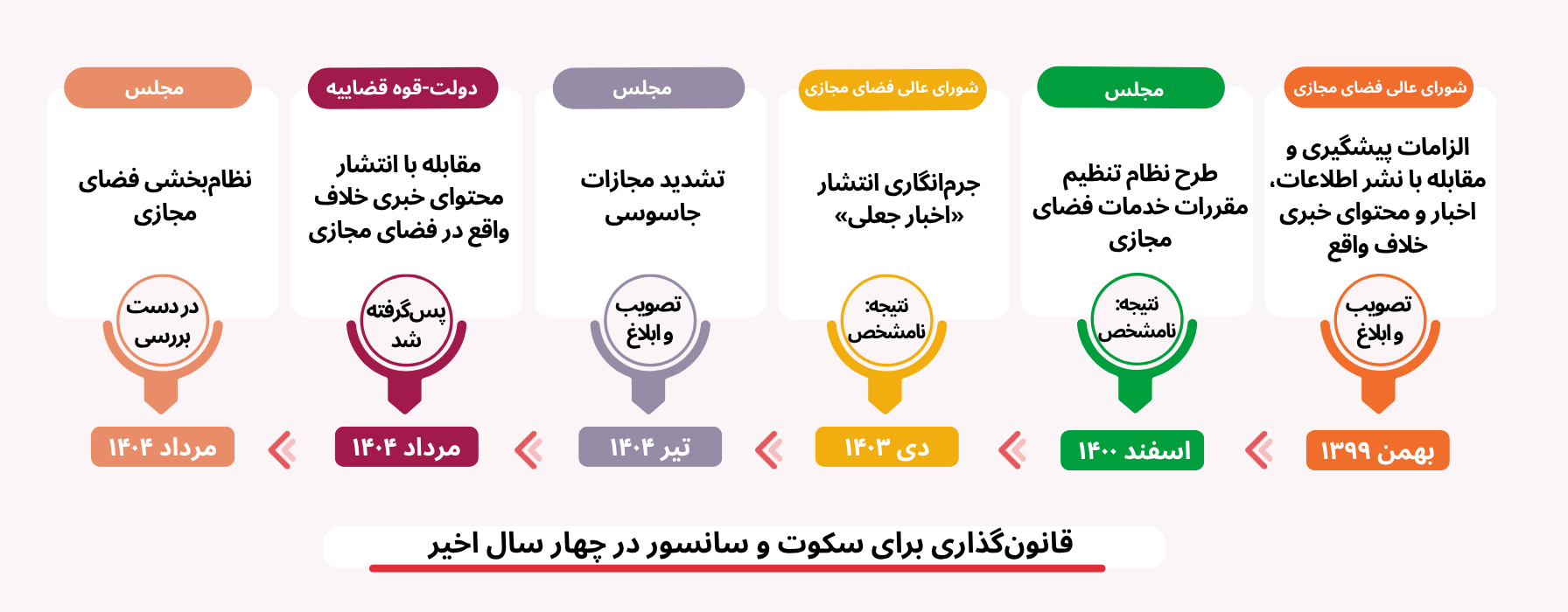 شورای عالی فضای مجازی

الزامات پیشگیری و مقابله با نشر اطلاعات، اخبار و محتوای خبری خلاف واقع

تصویب و ابلاغ

بهمن ۱۳۹۹

مجلس

طرح نظام تنظیم مقررات خدمات فضای مجازی

نتیجه: نامشخص

اسفند ۱۴۰۰

شورای عالی فضای مجازی

جرم‌انگاری انتشار «اخبار جعلی»

نتیجه: نامشخص

دی ۱۴۰۳

مجلس

تشدید مجازات جاسوسی

تصویب و ابلاغ

تیر ۱۴۰۴

دولت-قوه قضاییه

مقابله با انتشار محتوای خبری خلاف واقع در فضای مجازی

پس‌گرفته شد

مرداد ۱۴۰۴

مجلس

نظام‌بخشی فضای مجازی

در دست بررسی

مرداد ۱۴۰۴

قانون‌گذاری برای سکوت و سانسور در چهار سال اخیر